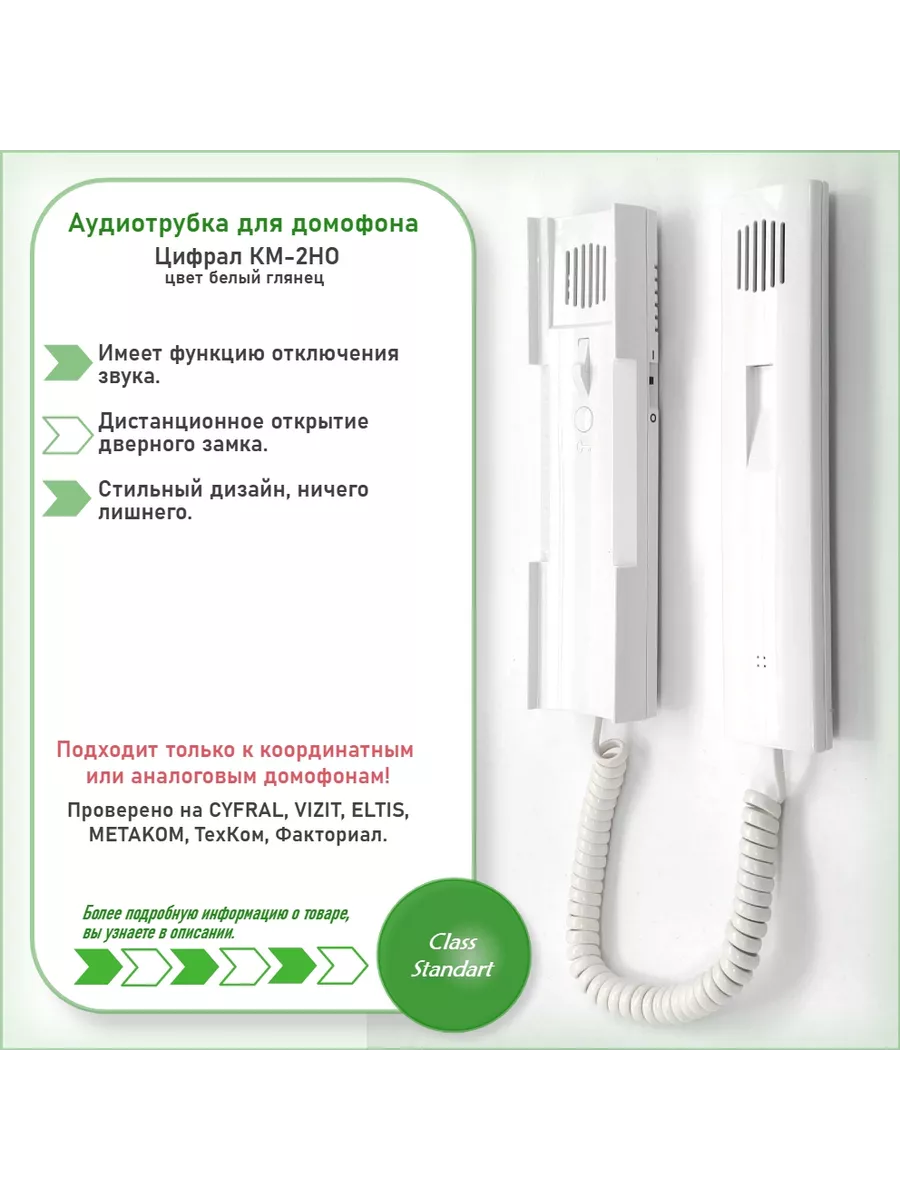 Аудиотрубка для домофона
Цифрал КМ-2НО
цвет белый глянец

Имеет функцию отключения звука.

Дистанционное открытие дверного замка.

Стильный дизайн, ничего лишнего.

Подходит только к координатным или аналоговым домофонам!

Проверено на CYFRAL, VIZIT, ELTIS, МЕТАКОМ, ТехКом, Факториал.

Более подробную информацию о товаре, вы узнаете в описании.

Class Standart